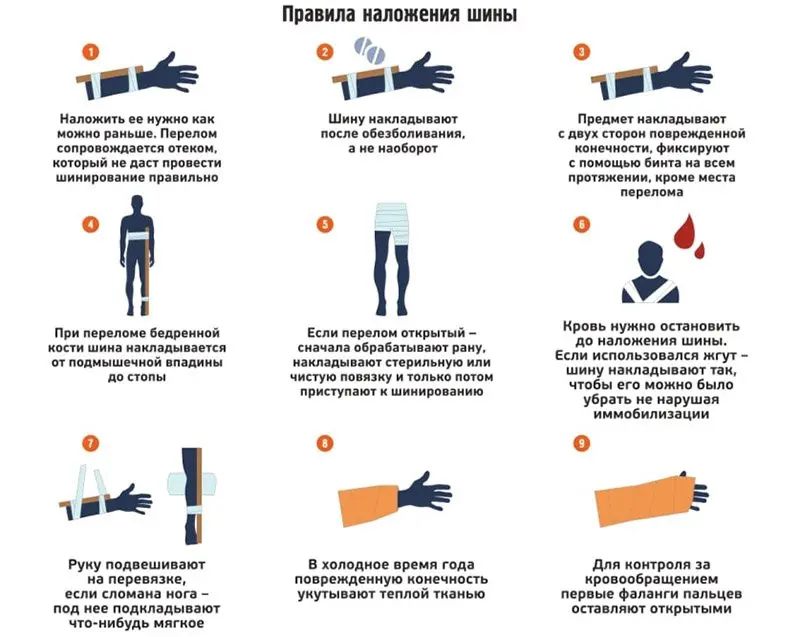 Правила наложения шины

1

Наложить ее нужно как можно раньше. Перелом сопровождается отеком, который не даст провести шинирование правильно

2

Шину накладывают после обезболивания, а не наоборот

3

Предмет накладывают с двух сторон поврежденной конечности, фиксируют с помощью бинта на всем протяжении, кроме места перелома

4

При переломе бедренной кости шина накладывается от подмышечной впадины до стопы

5

Если перелом открытый – сначала обрабатывают рану, накладывают стерильную или чистую повязку и только потом приступают к шинированию

6

Кровь нужно остановить до наложения шины. Если использовался жгут – шину накладывают так, чтобы его можно было убрать не нарушая иммобилизации

7

Руку подвешивают на перевязке, если сломана нога – под нее подкладывают что-нибудь мягкое

8

В холодное время года поврежденную конечность укутывают теплой тканью

9

Для контроля за кровообращением первые фаланги пальцев оставляют открытыми