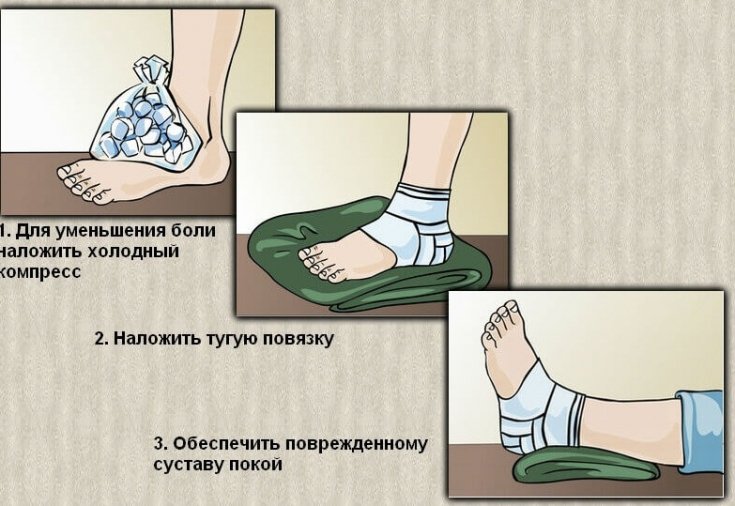 1. Для уменьшения боли наложить холодный компресс

2. Наложить тугую повязку

3. Обеспечить поврежденному суставу покой